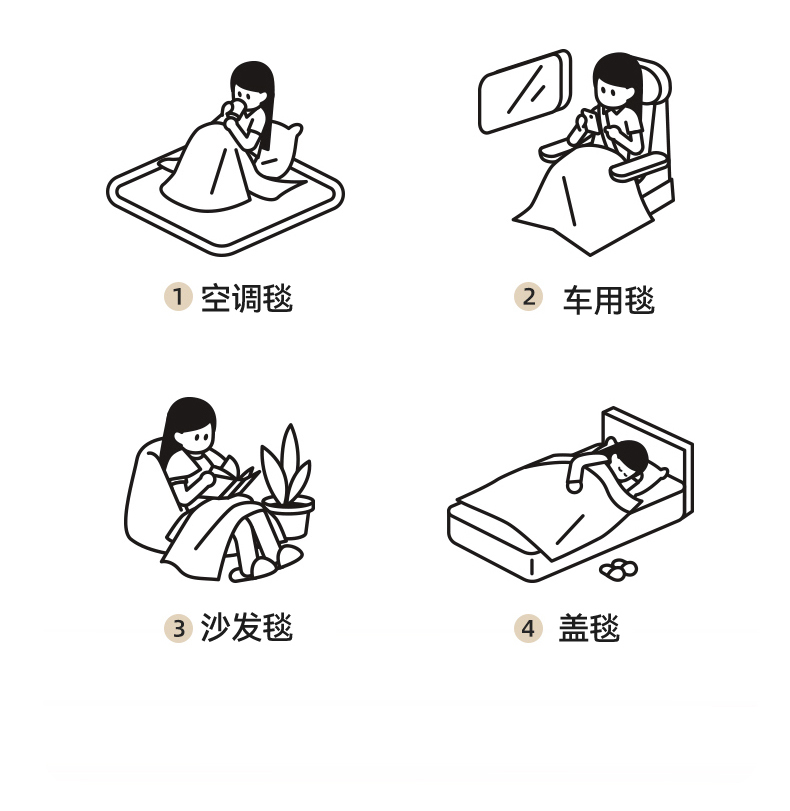 1 空调毯

2 车用毯

3 沙发毯

4 盖毯