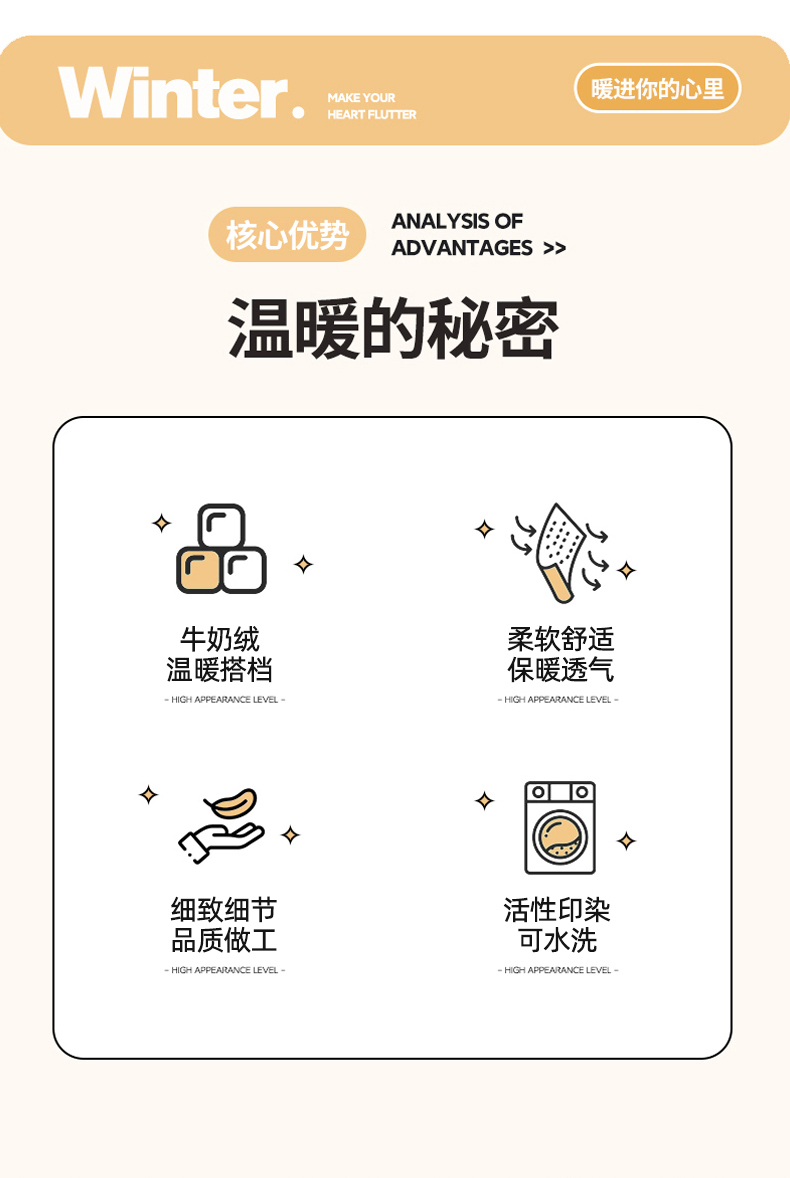 Winter. MAKE YOUR HEART FLUTTER

暖进你的心里

核心优势 ANALYSIS OF ADVANTAGES >>

温暖的秘密

牛奶绒
温暖搭档
- HIGH APPEARANCE LEVEL -

柔软舒适
保暖透气
- HIGH APPEARANCE LEVEL -

细致细节
品质做工
- HIGH APPEARANCE LEVEL -

活性印染
可水洗
- HIGH APPEARANCE LEVEL -